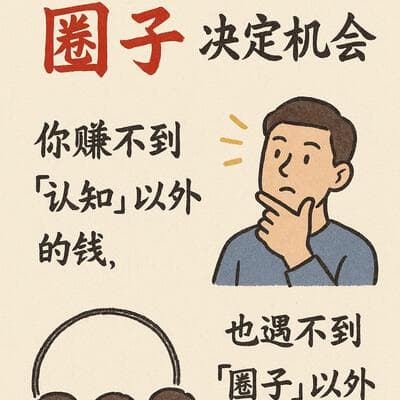 圈子 决定机会

你赚不到「认知」以外的钱，

也遇不到「圈子」以外