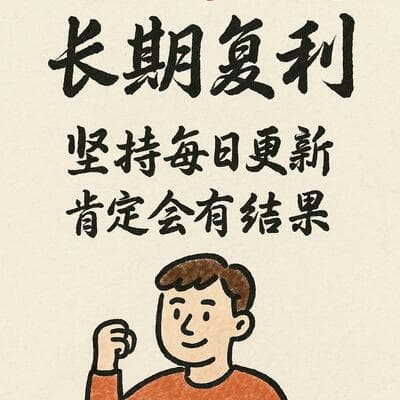 长期复利

坚持每日更新
肯定会有结果