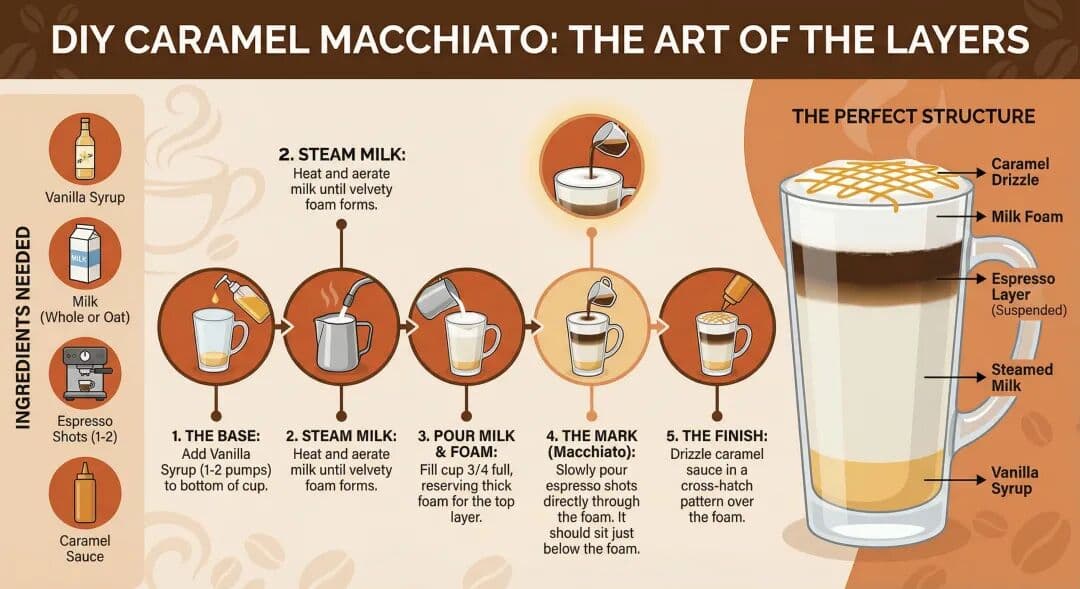 DIY CARAMEL MACCHIATO: THE ART OF THE LAYERS

INGREDIENTS NEEDED

Vanilla Syrup

MILK

Milk (Whole or Oat)

Espresso Shots (1-2)

Caramel Sauce

2. STEAM MILK: Heat and aerate milk until velvety foam forms.

1. THE BASE: Add Vanilla Syrup (1-2 pumps) to bottom of cup.

2. STEAM MILK: Heat and aerate milk until velvety foam forms.

3. POUR MILK & FOAM: Fill cup 3/4 full, reserving thick foam for the top layer.

4. THE MARK (Macchiato): Slowly pour espresso shots directly through the foam. It should sit just below the foam.

5. THE FINISH: Drizzle caramel sauce in a cross-hatch pattern over the foam.

THE PERFECT STRUCTURE

Caramel Drizzle

Milk Foam

Espresso Layer (Suspended)

Steamed Milk

Vanilla Syrup