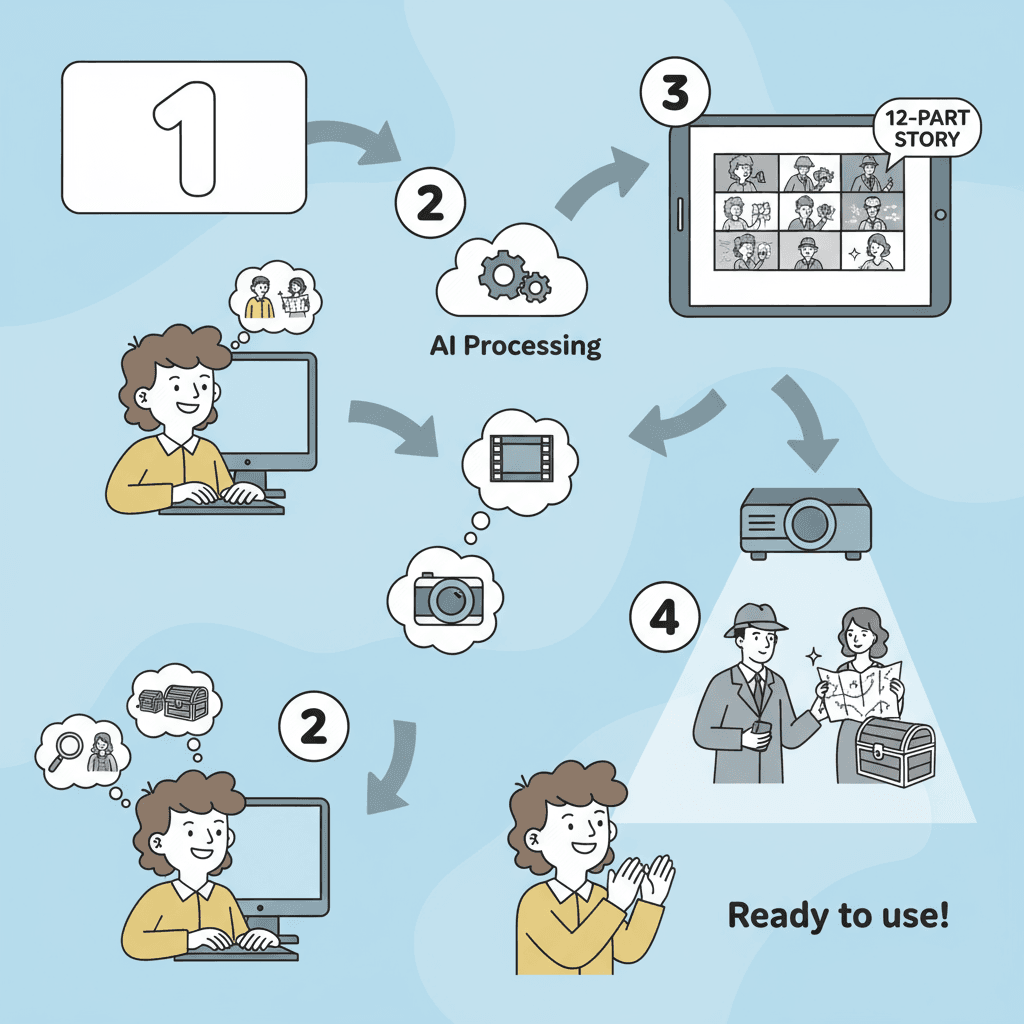 1

2

3

12-PART STORY

AI Processing

4

2

Ready to use!