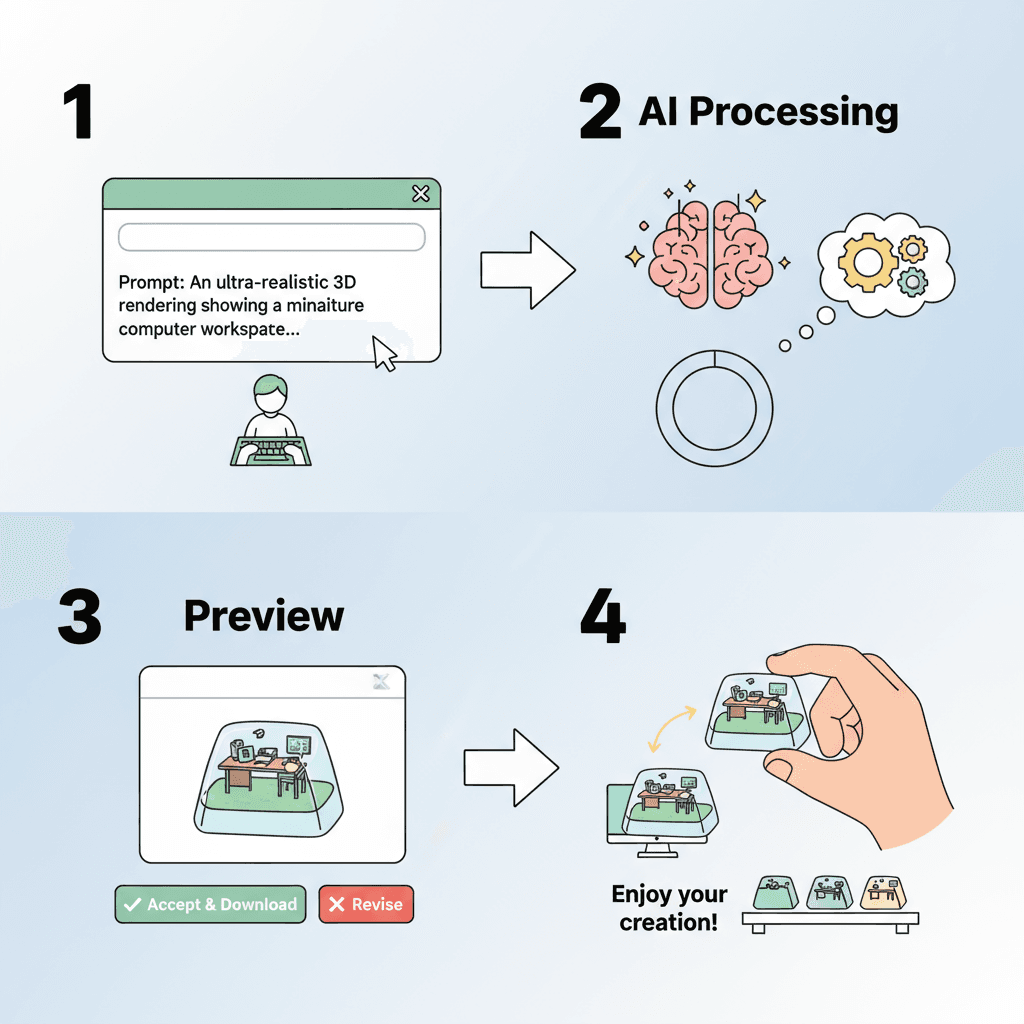 1

Prompt: An ultra-realistic 3D rendering showing a minaiture computer workspate...

2 AI Processing

3 Preview

✓ Accept & Download
✕ Revise

4

Enjoy your creation!