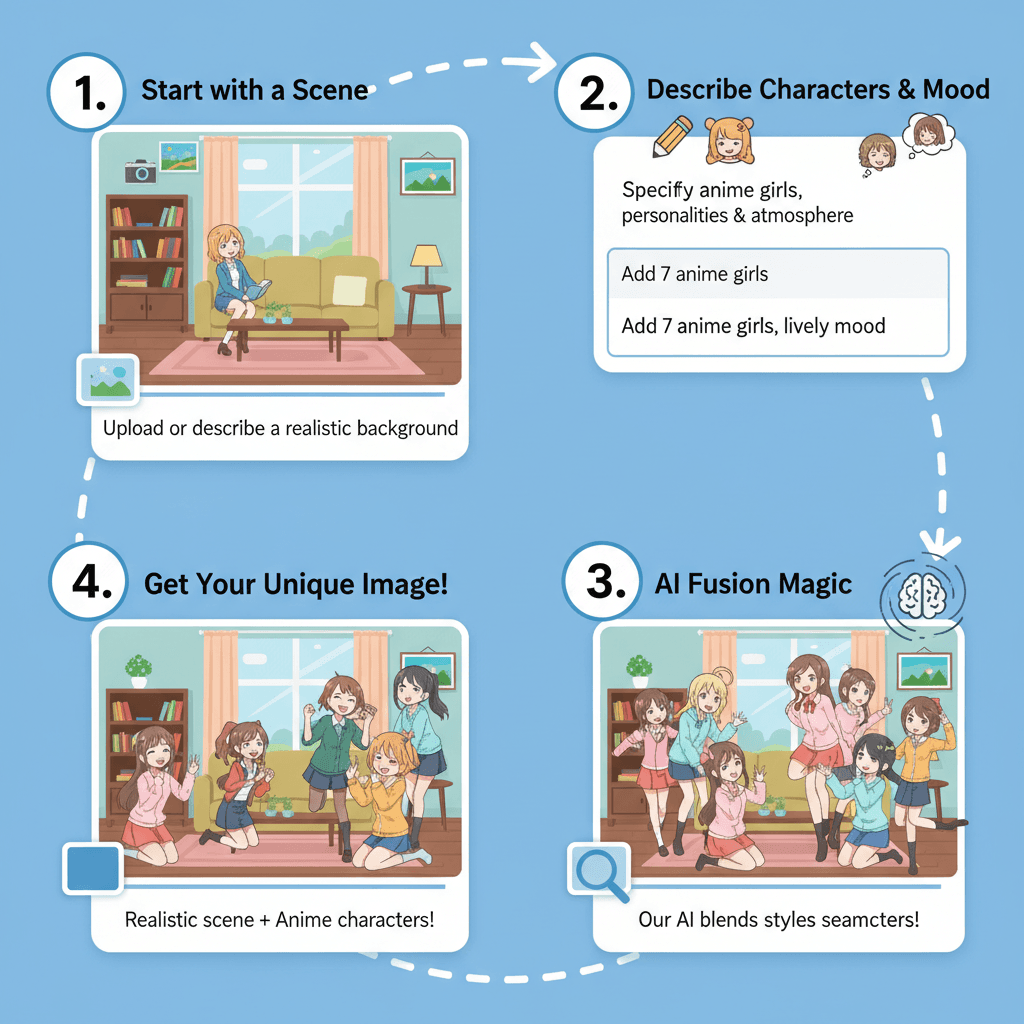 1. Start with a Scene

Upload or describe a realistic background

2. Describe Characters & Mood

Specify anime girls, personalities & atmosphere

Add 7 anime girls

Add 7 anime girls, lively mood

3. AI Fusion Magic

Our AI blends styles seamcters!

4. Get Your Unique Image!

Realistic scene + Anime characters!